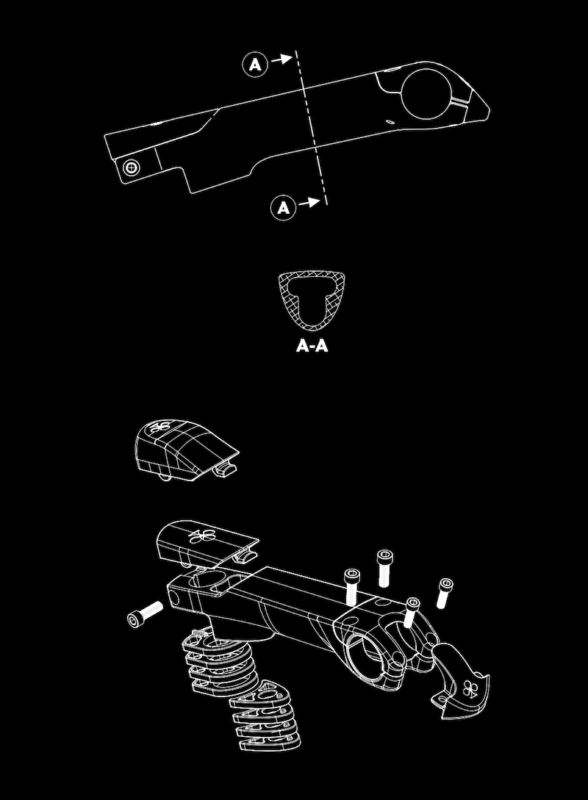 A

A

A-A