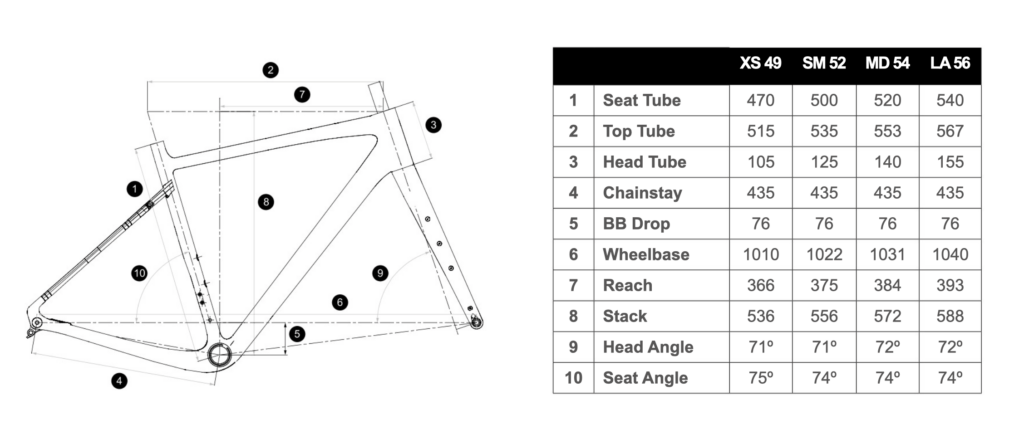 2
7
3
1
8
10
9
6
5
4

| | | XS 49 | SM 52 | MD 54 | LA 56 |
|---|---|---|---|---|---|
| 1 | Seat Tube | 470 | 500 | 520 | 540 |
| 2 | Top Tube | 515 | 535 | 553 | 567 |
| 3 | Head Tube | 105 | 125 | 140 | 155 |
| 4 | Chainstay | 435 | 435 | 435 | 435 |
| 5 | BB Drop | 76 | 76 | 76 | 76 |
| 6 | Wheelbase | 1010 | 1022 | 1031 | 1040 |
| 7 | Reach | 366 | 375 | 384 | 393 |
| 8 | Stack | 536 | 556 | 572 | 588 |
| 9 | Head Angle | 71º | 71º | 72º | 72º |
| 10 | Seat Angle | 75º | 74º | 74º | 74º |