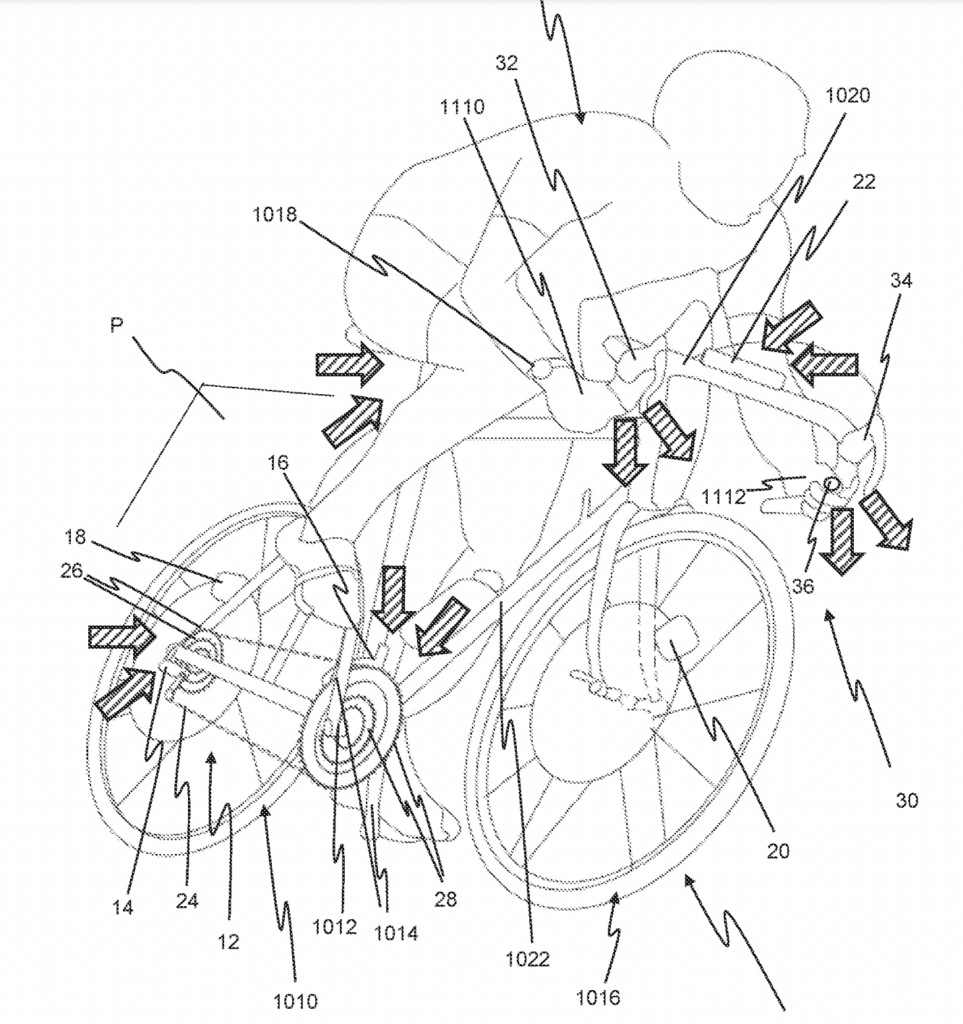 32
1110
1020
22
1018
34
P
16
1112
18
26
36
30
20
14
24
12
1012
1014
28
1022
1010
1016