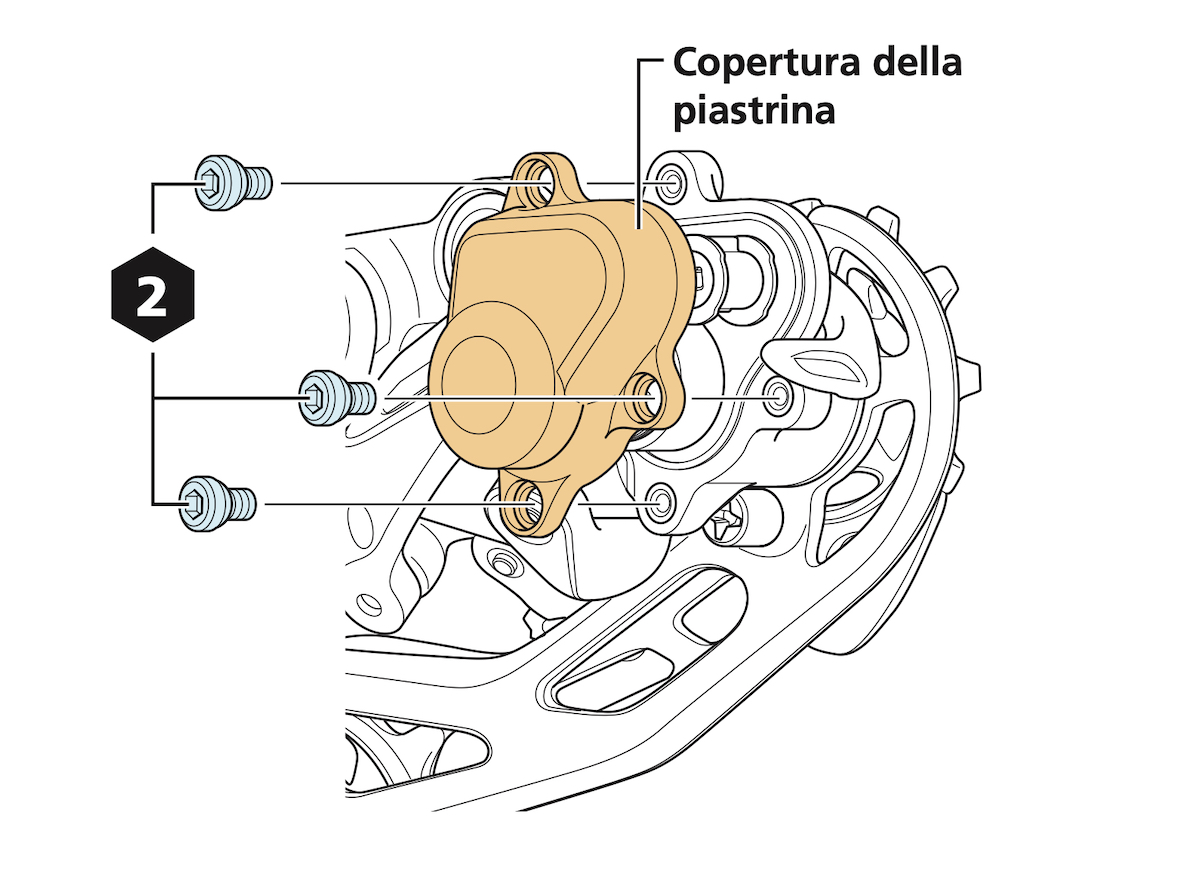 Copertura della piastrina

2